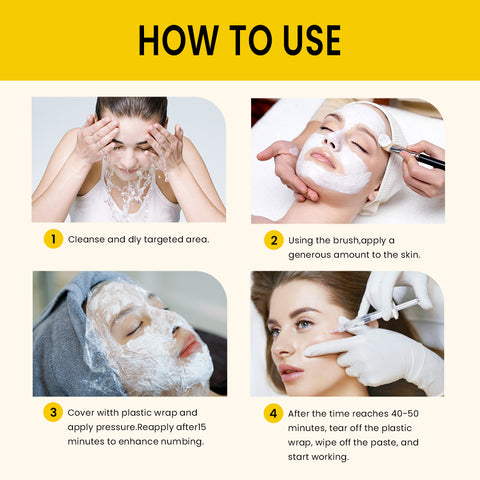 HOW TO USE

1 Cleanse and dly targeted area.

2 Using the brush,apply a generous amount to the skin.

3 Cover with plastic wrap and apply pressure.Reapply after15 minutes to enhance numbing.

4 After the time reaches 40-50 minutes, tear off the plastic wrap, wipe off the paste, and start working.