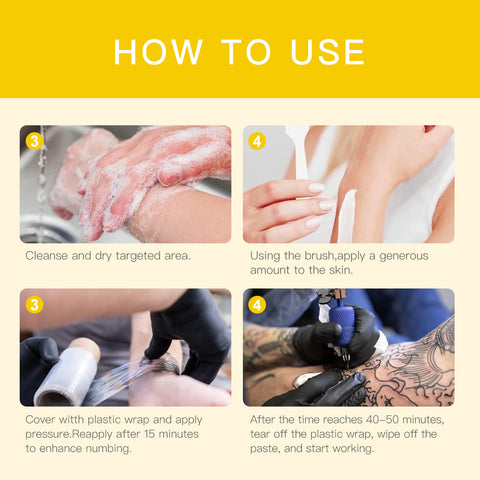 HOW TO USE

3

Cleanse and dry targeted area.

4

Using the brush,apply a generous amount to the skin.

3

Cover witth plastic wrap and apply pressure.Reapply after 15 minutes to enhance numbing.

4

After the time reaches 40-50 minutes, tear off the plastic wrap, wipe off the paste, and start working.